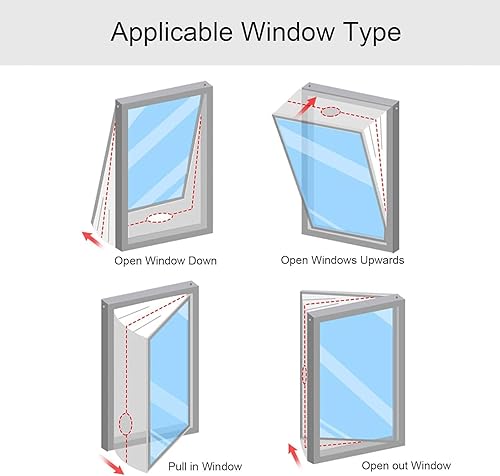 Applicable Window Type

Open Window Down

Open Windows Upwards

Pull in Window

Open out Window