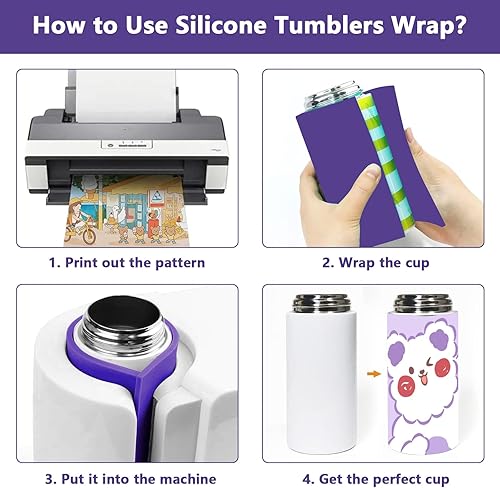 How to Use Silicone Tumblers Wrap?

1. Print out the pattern

2. Wrap the cup

3. Put it into the machine

4. Get the perfect cup