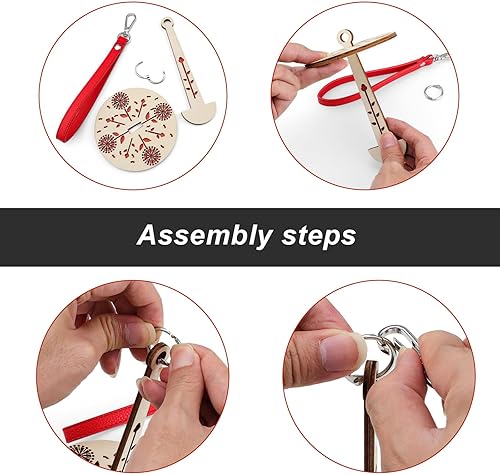 Assembly steps