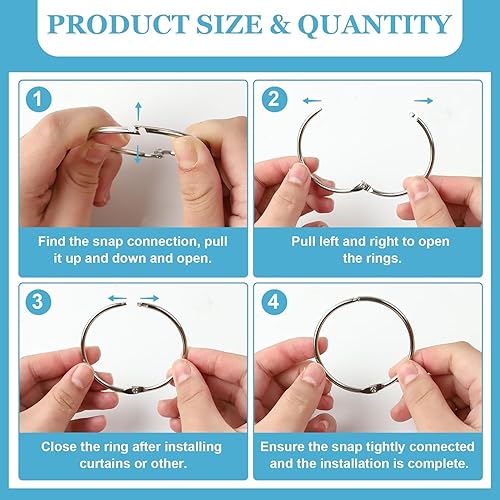 PRODUCT SIZE & QUANTITY

1

Find the snap connection, pull it up and down and open.

2

Pull left and right to open the rings.

3

Close the ring after installing curtains or other.

4

Ensure the snap tightly connected and the installation is complete.