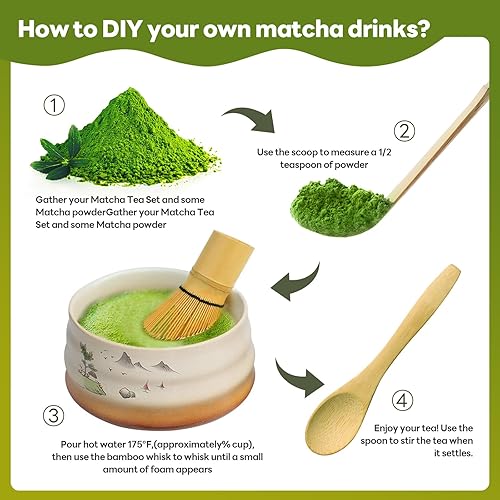 How to DIY your own matcha drinks?

①

Gather your Matcha Tea Set and some Matcha powderGather your Matcha Tea Set and some Matcha powder

②

Use the scoop to measure a 1/2 teaspoon of powder

③

Pour hot water 175°F,(approximately% cup), then use the bamboo whisk to whisk until a small amount of foam appears

④

Enjoy your tea! Use the spoon to stir the tea when it settles.