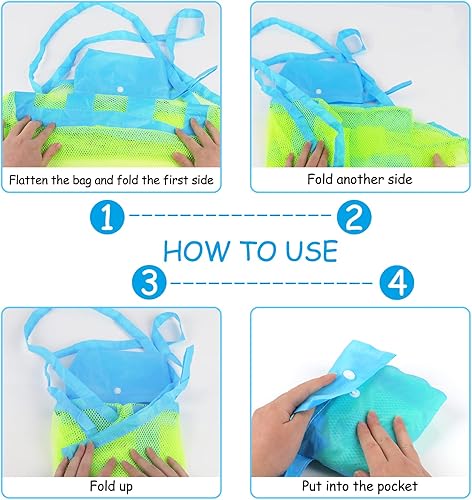 Flatten the bag and fold the first side

Fold another side

1

2

HOW TO USE

3

4

Fold up

Put into the pocket