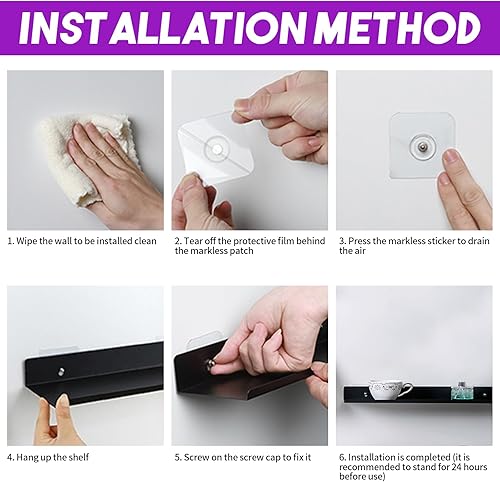 INSTALLATION METHOD

1. Wipe the wall to be installed clean

2. Tear off the protective film behind the markless patch

3. Press the markless sticker to drain the air

4. Hang up the shelf

5. Screw on the screw cap to fix it

6. Installation is completed (it is recommended to stand for 24 hours before use)