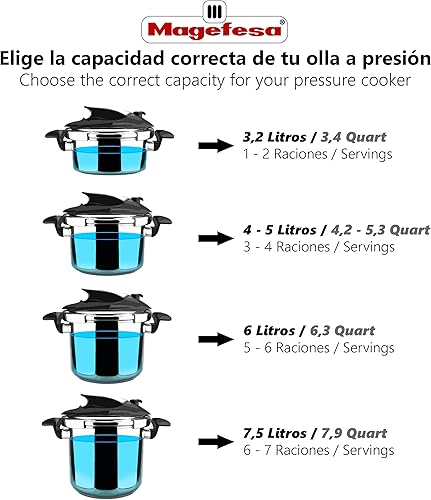 Magefesa®

Elige la capacidad correcta de tu olla a presión
Choose the correct capacity for your pressure cooker

3,2 Litros / 3,4 Quart
1 - 2 Raciones / Servings

4 - 5 Litros / 4,2 - 5,3 Quart
3 - 4 Raciones / Servings

6 Litros / 6,3 Quart
5 - 6 Raciones / Servings

7,5 Litros / 7,9 Quart
6 - 7 Raciones / Servings