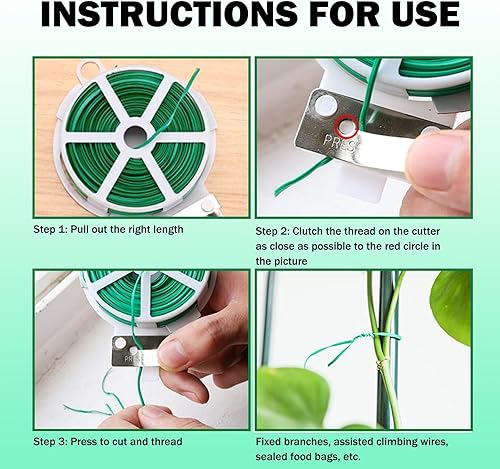 INSTRUCTIONS FOR USE

PRESS

Step 1: Pull out the right length

Step 2: Clutch the thread on the cutter as close as possible to the red circle in the picture

PRESS

Step 3: Press to cut and thread

Fixed branches, assisted climbing wires, sealed food bags, etc.