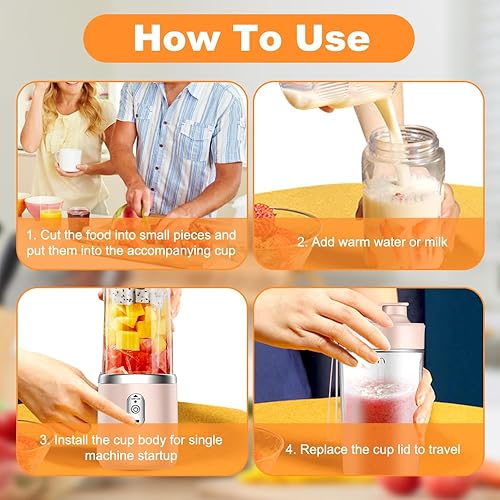 How To Use

1. Cut the food into small pieces and put them into the accompanying cup

2. Add warm water or milk

3. Install the cup body for single machine startup

4. Replace the cup lid to travel