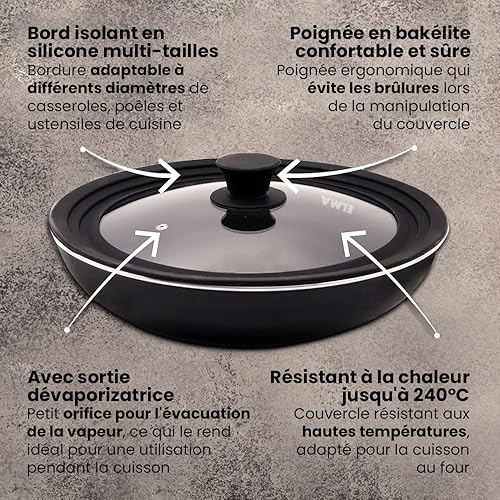 Bord isolant en silicone multi-tailles
Bordure adaptable à différents diamètres de casseroles, poêles et ustensiles de cuisine

Poignée en bakélite confortable et sûre
Poignée ergonomique qui évite les brûlures lors de la manipulation du couvercle

ELMA

Avec sortie dévaporizatrice
Petit orifice pour l'évacuation de la vapeur, ce qui le rend idéal pour une utilisation pendant la cuisson

Résistant à la chaleur jusqu'à 240°C
Couvercle résistant aux hautes températures, adapté pour la cuisson au four