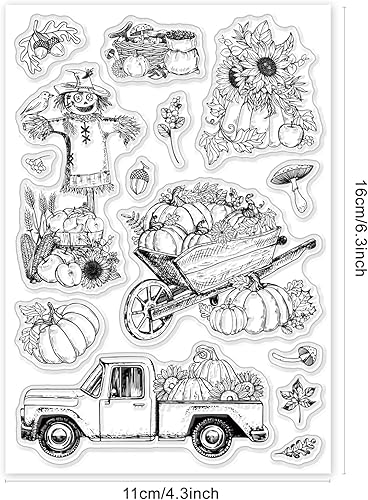 16cm/6.3inch

11cm/4.3inch