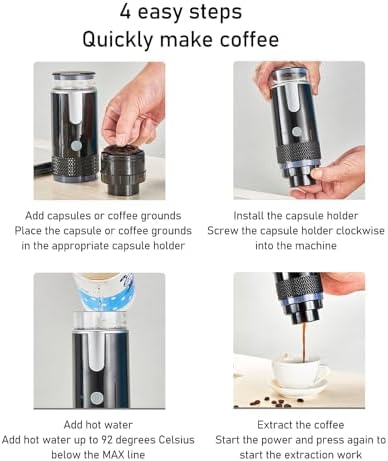 4 easy steps
Quickly make coffee

Add capsules or coffee grounds
Place the capsule or coffee grounds in the appropriate capsule holder

Install the capsule holder
Screw the capsule holder clockwise into the machine

Add hot water
Add hot water up to 92 degrees Celsius below the MAX line

Extract the coffee
Start the power and press again to start the extraction work