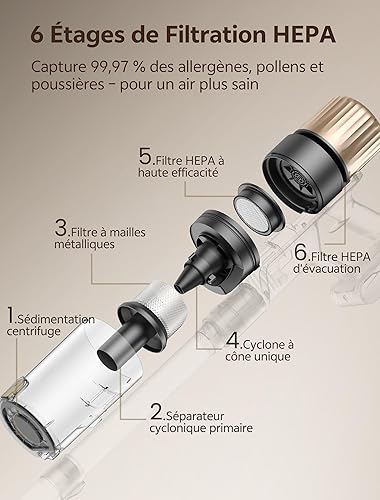 6 Étages de Filtration HEPA

Capture 99,97 % des allergènes, pollens et poussières – pour un air plus sain

5.Filtre HEPA à haute efficacité

3.Filtre à mailles métalliques

6.Filtre HEPA d'évacuation

1.Sédimentation centrifuge

4.Cyclone à cône unique

2.Séparateur cyclonique primaire