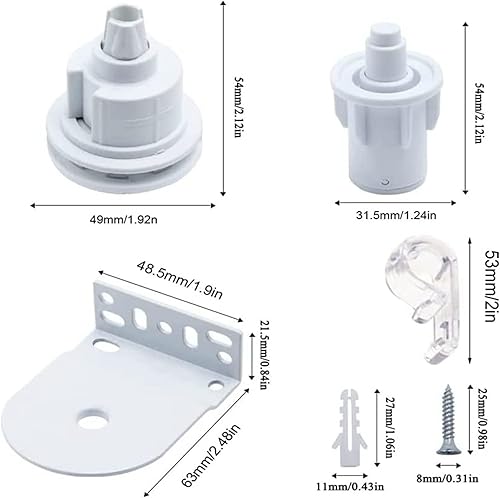 54mm/2.12in

49mm/1.92n

54mm/2.12in

31.5mm/1.24in

48.5mm/1.9in

21.5mm/0.84in

63mm/2.48in

53mm/2in

27mm/1.06in

11mm/0.43in

25mm/0.98in

8mm/0.31in