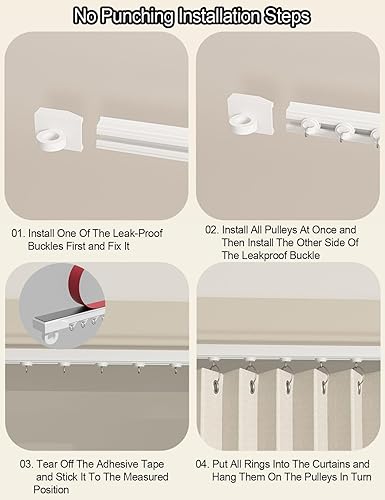 No Punching Installation Steps

01. Install One Of The Leak-Proof Buckles First and Fix It

02. Install All Pulleys At Once and Then Install The Other Side Of The Leakproof Buckle

03. Tear Off The Adhesive Tape and Stick It To The Measured Position

04. Put All Rings Into The Curtains and Hang Them On The Pulleys In Turn