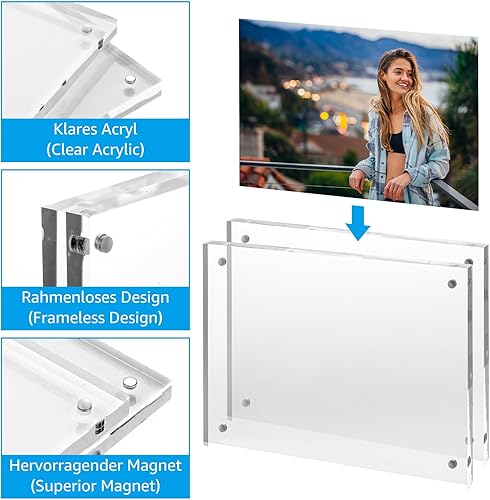 Klares Acryl
(Clear Acrylic)

Rahmenloses Design
(Frameless Design)

Hervorragender Magnet
(Superior Magnet)