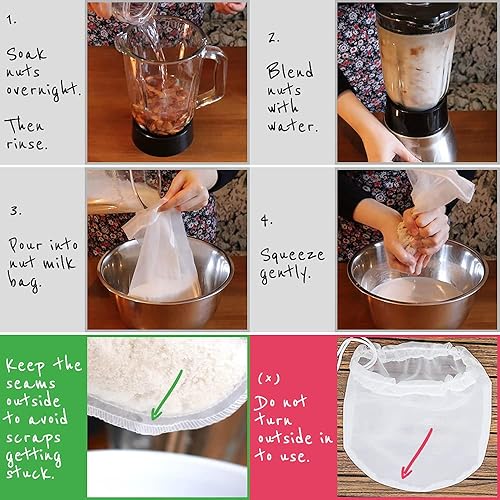 1.

Soak nuts overnight.

Then rinse.

2.

Blend nuts with water.

3.

Pour into nut milk bag.

4.

Squeeze gently.

Keep the seams outside to avoid scraps getting stuck.

(x)

Do not turn outside in to use.