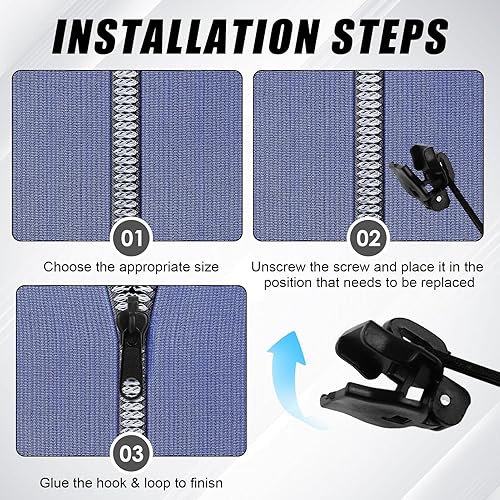 INSTALLATION STEPS

01

Choose the appropriate size

02

Unscrew the screw and place it in the position that needs to be replaced

03

Glue the hook & loop to finisn