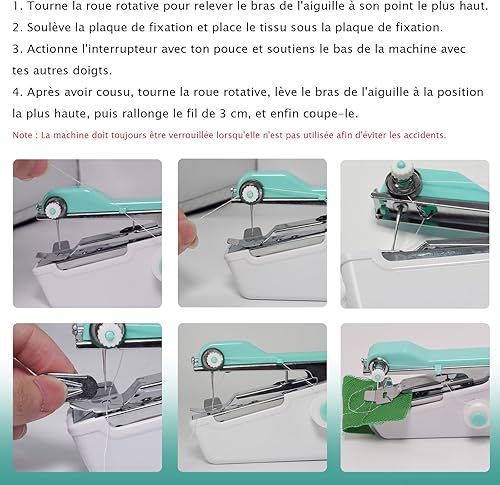 1. Tourne la roue rotative pour relever le bras de l'aiguille à son point le plus haut.
2. Soulève la plaque de fixation et place le tissu sous la plaque de fixation.
3. Actionne l'interrupteur avec ton pouce et soutiens le bas de la machine avec tes autres doigts.
4. Après avoir cousu, tourne la roue rotative, lève le bras de l'aiguille à la position la plus haute, puis rallonge le fil de 3 cm, et enfin coupe-le.
Note : La machine doit toujours être verrouillée lorsqu'elle n'est pas utilisée afin d'éviter les accidents.