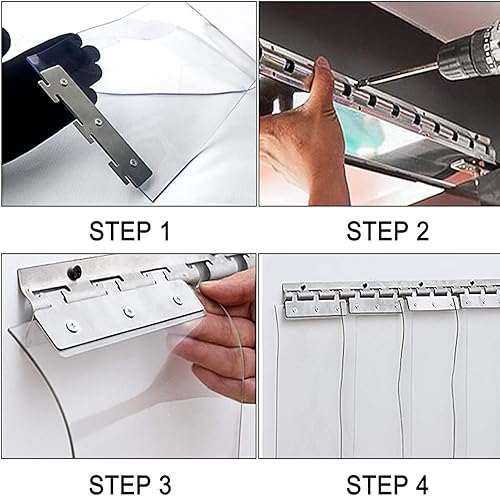 STEP 1

STEP 2

STEP 3

STEP 4