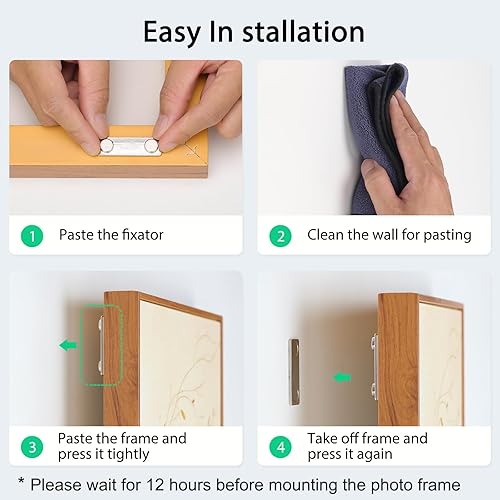 Easy In stallation

1 Paste the fixator

2 Clean the wall for pasting

3 Paste the frame and press it tightly

4 Take off frame and press it again

* Please wait for 12 hours before mounting the photo frame