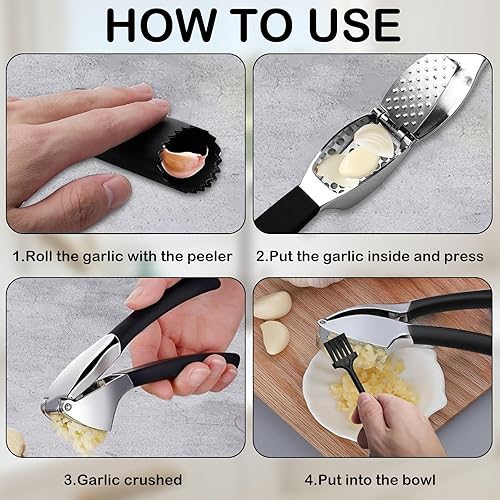 HOW TO USE

1.Roll the garlic with the peeler

2.Put the garlic inside and press

3.Garlic crushed

4.Put into the bowl