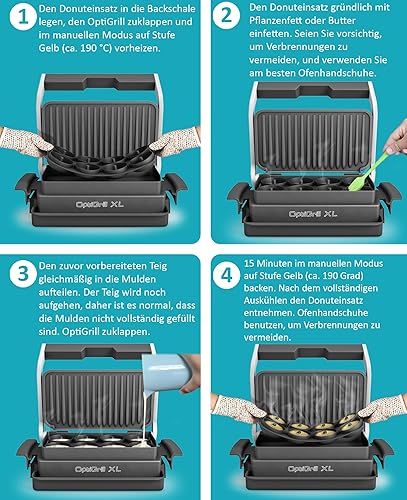 1
Den Donuteinsatz in die Backschale legen, den OptiGrill zuklappen und im manuellen Modus auf Stufe Gelb (ca. 190 °C) vorheizen.

OptiGrill XL

2
Den Donuteinsatz gründlich mit Pflanzenfett oder Butter einfetten. Seien Sie vorsichtig, um Verbrennungen zu vermeiden, und verwenden Sie am besten Ofenhandschuhe.

OptiGrill XL

3
Den zuvor vorbereiteten Teig gleichmäßig in die Mulden aufteilen. Der Teig wird noch aufgehen, daher ist es normal, dass die Mulden nicht vollständig gefüllt sind. OptiGrill zuklappen.

OptiGrill XL

4
15 Minuten im manuellen Modus auf Stufe Gelb (ca. 190 Grad) backen. Nach dem vollständigen Auskühlen den Donuteinsatz entnehmen. Ofenhandschuhe benutzen, um Verbrennungen zu vermeiden.

OptiGrill XL