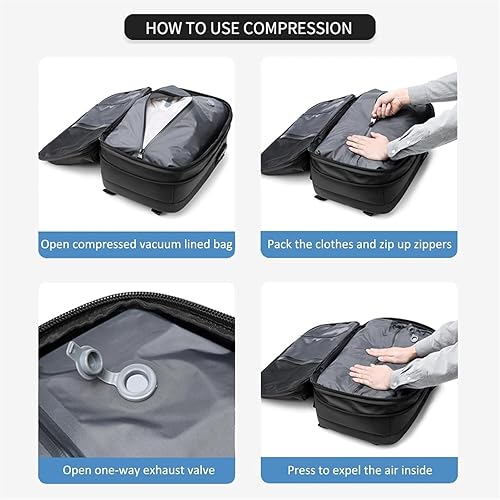 HOW TO USE COMPRESSION

Open compressed vacuum lined bag

Pack the clothes and zip up zippers

Open one-way exhaust valve

Press to expel the air inside