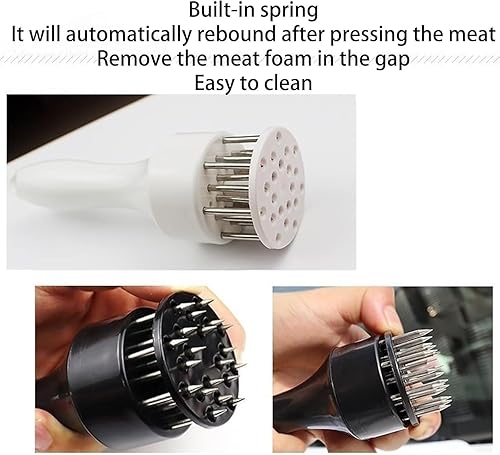 Built-in spring
It will automatically rebound after pressing the meat
Remove the meat foam in the gap
Easy to clean