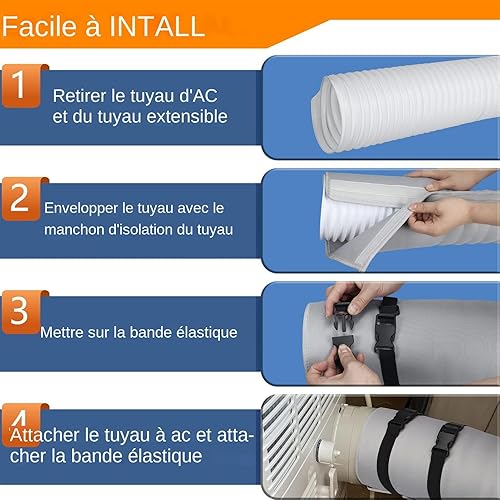 Facile à INTALL

1
Retirer le tuyau d'AC et du tuyau extensible

2
Envelopper le tuyau avec le manchon d'isolation du tuyau

3
Mettre sur la bande élastique

4
Attacher le tuyau à ac et attacher la bande élastique