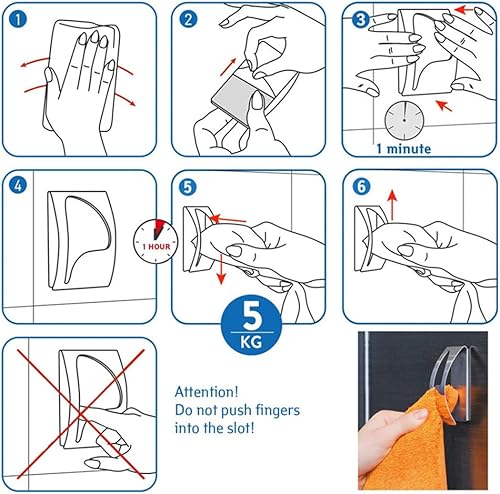 1

2

3

1 minute

4

1 HOUR

5

6

5
KG

Attention!
Do not push fingers
into the slot!