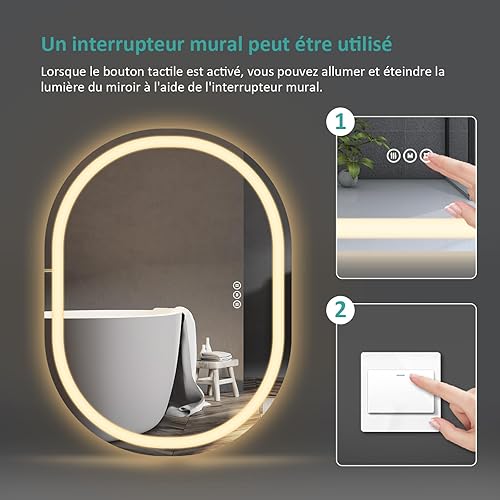 Un interrupteur mural peut être utilisé

Lorsque le bouton tactile est activé, vous pouvez allumer et éteindre la lumière du miroir à l'aide de l'interrupteur mural.

1

2