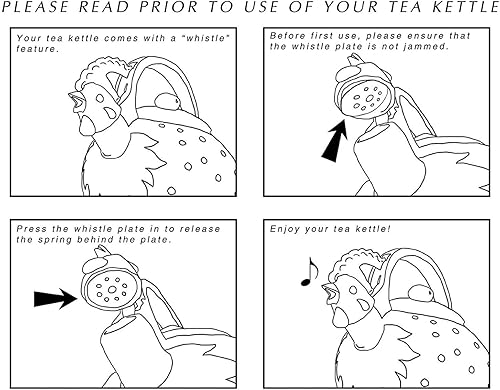 PLEASE READ PRIOR TO USE OF YOUR TEA KETTLE

Your tea kettle comes with a "whistle" feature.

Before first use, please ensure that the whistle plate is not jammed.

Press the whistle plate in to release the spring behind the plate.

Enjoy your tea kettle!