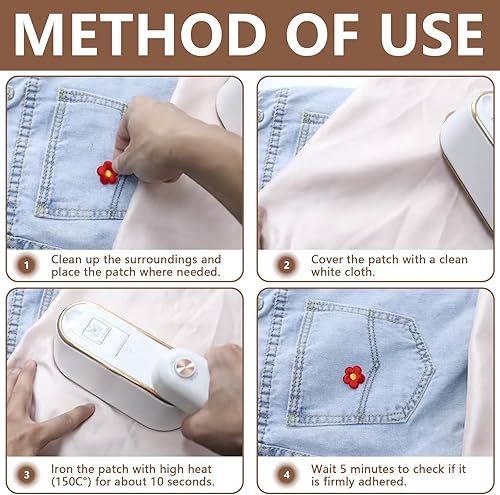 METHOD OF USE

1 Clean up the surroundings and place the patch where needed.

2 Cover the patch with a clean white cloth.

3 Iron the patch with high heat (150C°) for about 10 seconds.

4 Wait 5 minutes to check if it is firmly adhered.