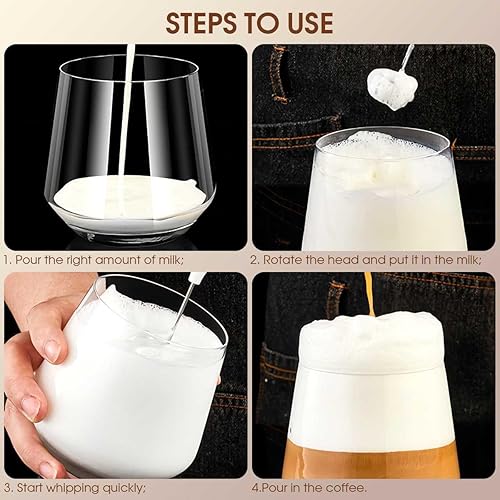 STEPS TO USE

1. Pour the right amount of milk;

2. Rotate the head and put it in the milk;

3. Start whipping quickly;

4.Pour in the coffee.