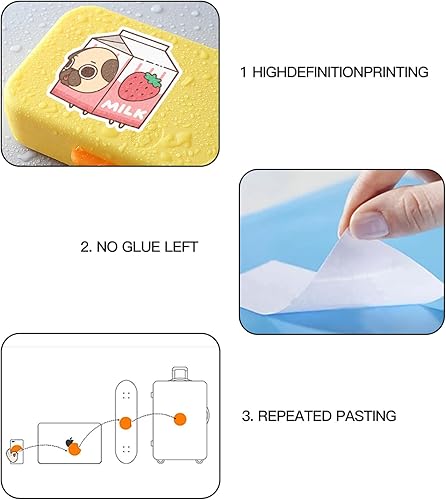 MILK

1 HIGHDEFINITIONPRINTING

2. NO GLUE LEFT

3. REPEATED PASTING