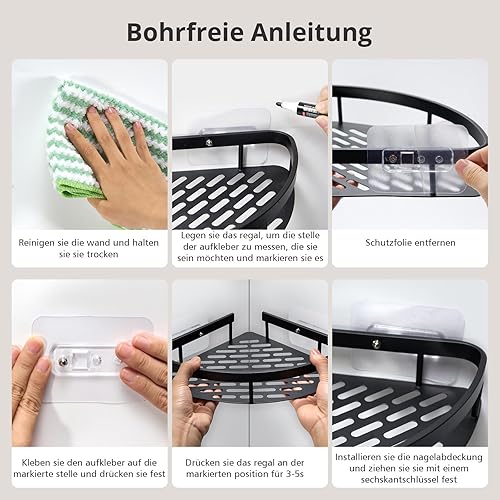 Bohrfreie Anleitung

Reinigen sie die wand und halten sie sie trocken

Legen sie das regal, um die stelle der aufkleber zu messen, die sie sein möchten und markieren sie es

Schutzfolie entfernen

Kleben sie den aufkleber auf die markierte stelle und drücken sie fest

Drücken sie das regal an der markierten position für 3-5s

Installieren sie die nagelabdeckung und ziehen sie sie mit einem sechskantschlüssel fest