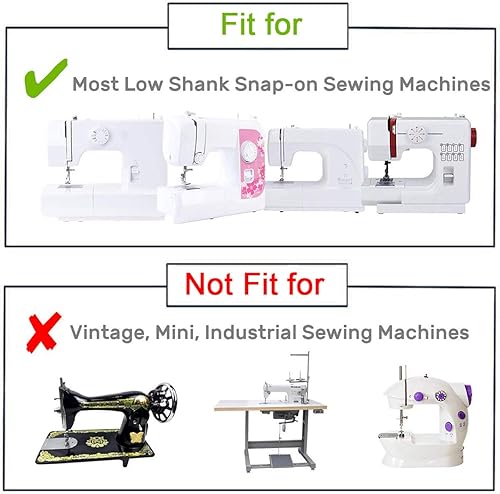 Fit for

Most Low Shank Snap-on Sewing Machines

Not Fit for

Vintage, Mini, Industrial Sewing Machines