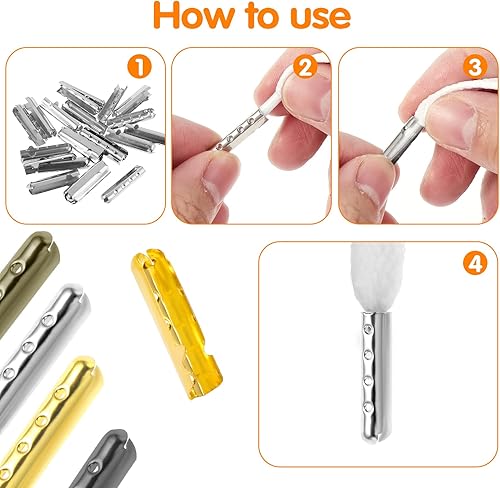 How to use

1

2

3

4