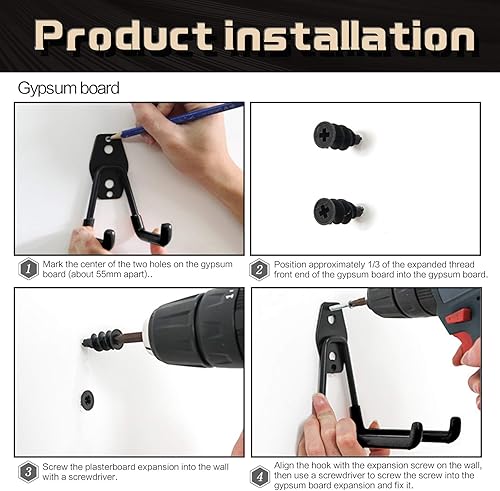 Product installation

Gypsum board

1 Mark the center of the two holes on the gypsum board (about 55mm apart)..

2 Position approximately 1/3 of the expanded thread front end of the gypsum board into the gypsum board.

3 Screw the plasterboard expansion into the wall with a screwdriver.

4 Align the hook with the expansion screw on the wall, then use a screwdriver to screw the screw into the gypsum board expansion and fix it.