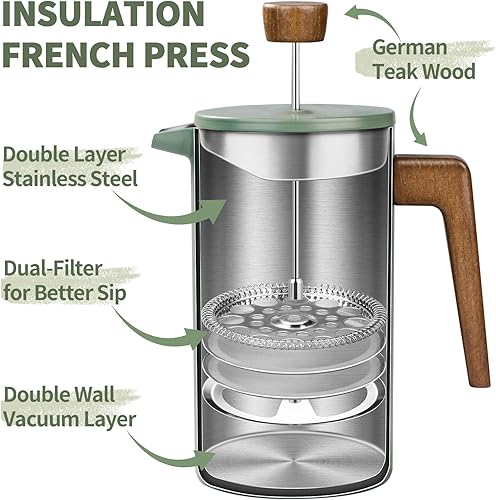 INSULATION FRENCH PRESS

German Teak Wood

Double Layer Stainless Steel

Dual-Filter for Better Sip

Double Wall Vacuum Layer