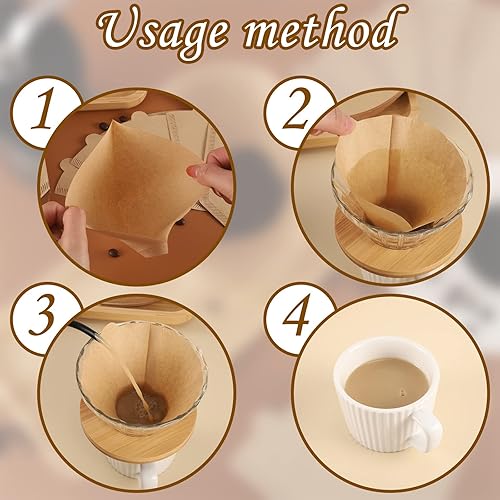 Usage method

1

2

3

4