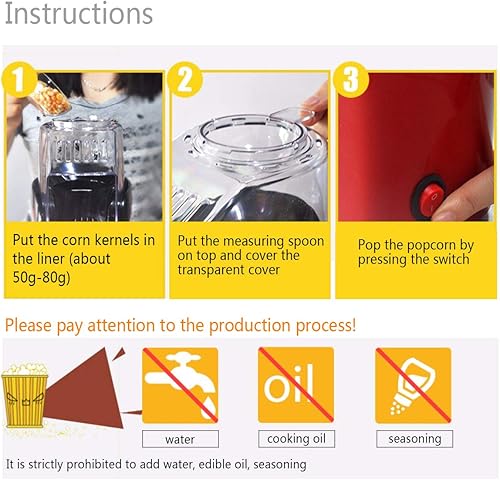 Instructions

1

Put the corn kernels in the liner (about 50g-80g)

2

Put the measuring spoon on top and cover the transparent cover

3

Pop the popcorn by pressing the switch

Please pay attention to the production process!

oil

water

cooking oil

seasoning

It is strictly prohibited to add water, edible oil, seasoning