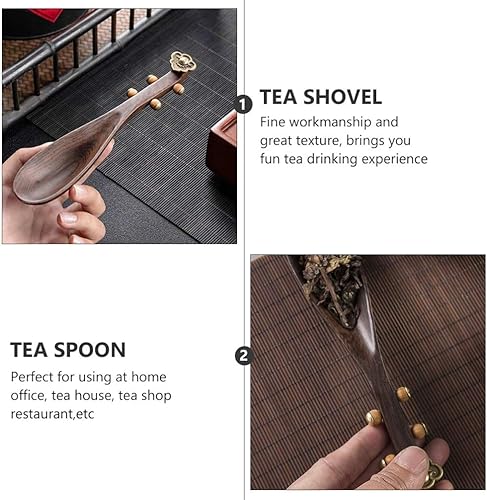 1

TEA SHOVEL

Fine workmanship and great texture, brings you fun tea drinking experience

TEA SPOON

Perfect for using at home office, tea house, tea shop restaurant,etc

2