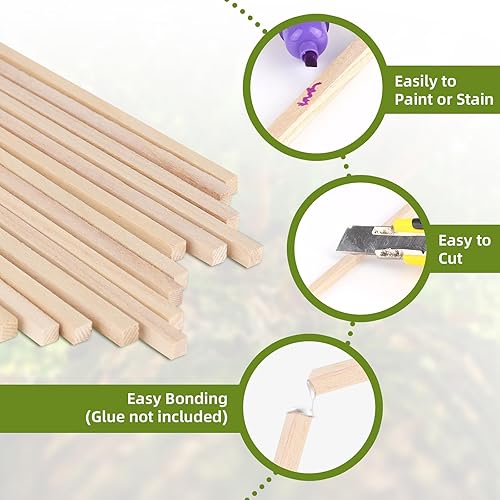 Easily to Paint or Stain

Easy to Cut

Easy Bonding (Glue not included)