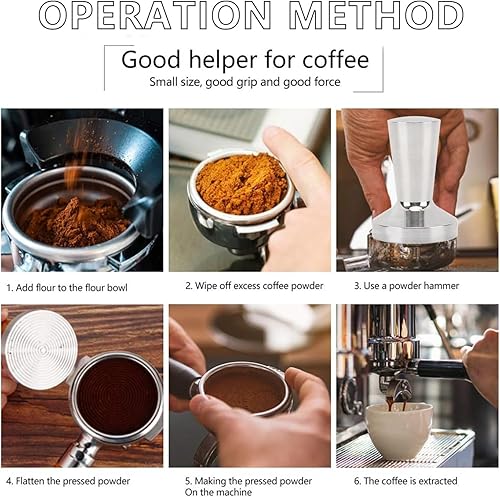 OPERATION METHOD

Good helper for coffee
Small size, good grip and good force

1. Add flour to the flour bowl

2. Wipe off excess coffee powder

3. Use a powder hammer

4. Flatten the pressed powder

5. Making the pressed powder On the machine

6. The coffee is extracted