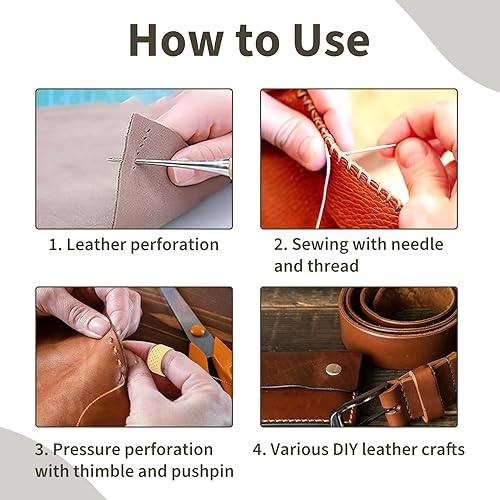 How to Use

1. Leather perforation

2. Sewing with needle and thread

3. Pressure perforation with thimble and pushpin

4. Various DIY leather crafts