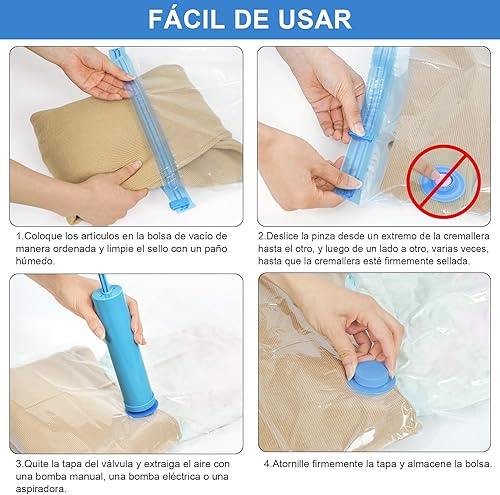 FÁCIL DE USAR

1.Coloque los artículos en la bolsa de vacío de manera ordenada y limpie el sello con un paño húmedo.

2.Deslice la pinza desde un extremo de la cremallera hasta el otro, y luego de un lado a otro, varias veces, hasta que la cremallera esté firmemente sellada.

3.Quite la tapa del válvula y extraiga el aire con una bomba manual, una bomba eléctrica o una aspiradora.

4.Atornille firmemente la tapa y almacene la bolsa.