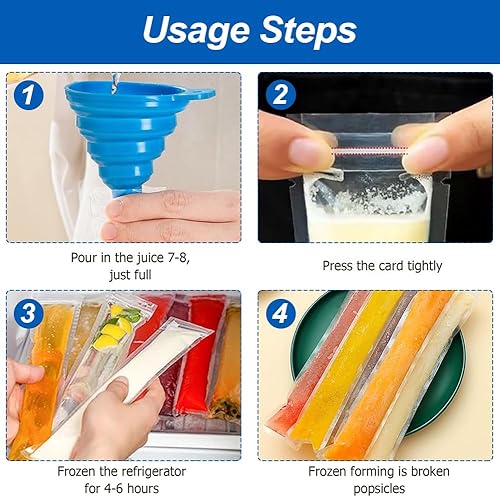 Usage Steps

1

Pour in the juice 7-8, just full

2

Press the card tightly

3

Frozen the refrigerator for 4-6 hours

4

Frozen forming is broken popsicles