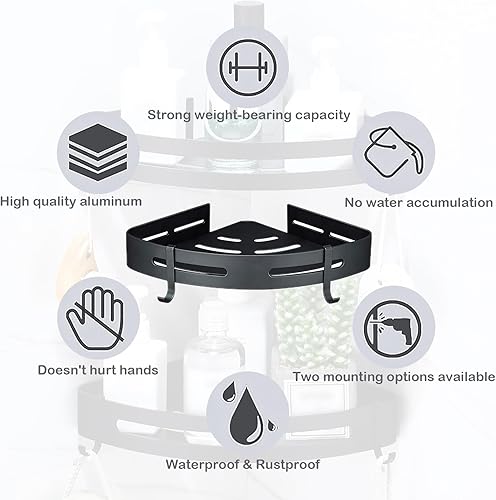 Strong weight-bearing capacity

High quality aluminum

No water accumulation

Doesn't hurt hands

Two mounting options available

Waterproof & Rustproof