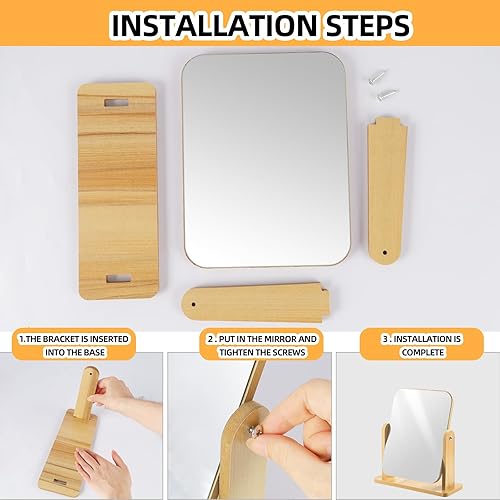 INSTALLATION STEPS

1.THE BRACKET IS INSERTED INTO THE BASE

2 . PUT IN THE MIRROR AND TIGHTEN THE SCREWS

3 . INSTALLATION IS COMPLETE