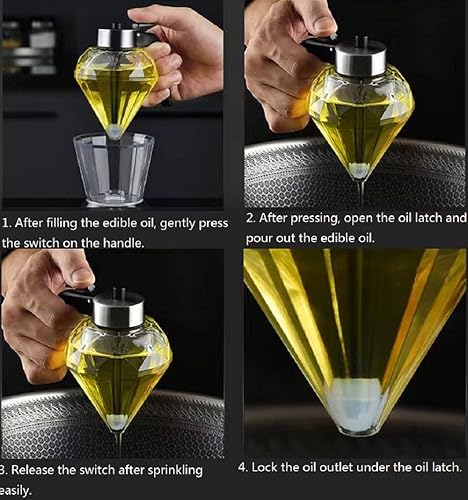 1. After filling the edible oil, gently press the switch on the handle.

2. After pressing, open the oil latch and pour out the edible oil.

3. Release the switch after sprinkling easily.

4. Lock the oil outlet under the oil latch.