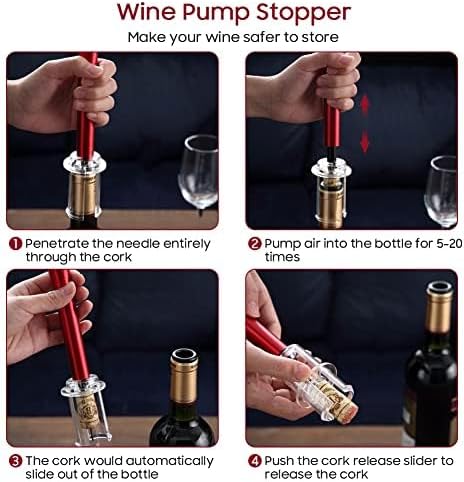 Wine Pump Stopper

Make your wine safer to store

1 Penetrate the needle entirely through the cork

2 Pump air into the bottle for 5-20 times

3 The cork would automatically slide out of the bottle

4 Push the cork release slider to release the cork